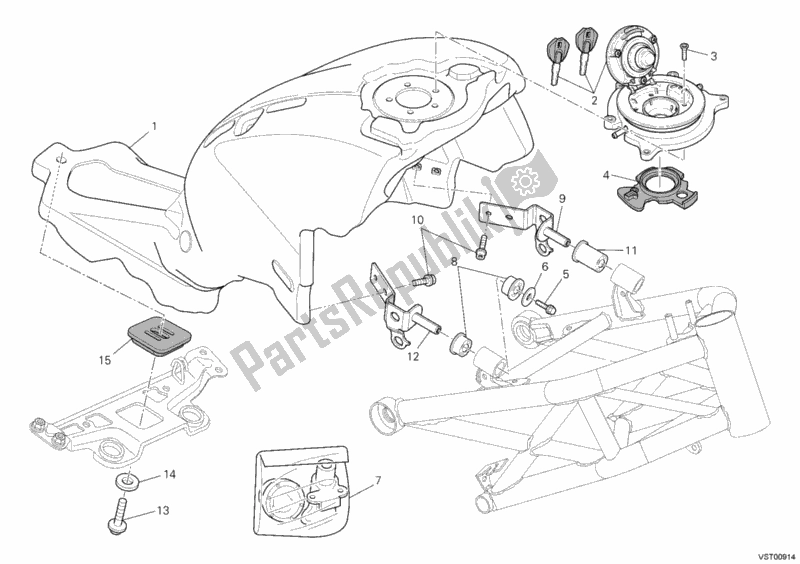 1
2
3
4
9
10
11
8
6
5
12
15
14
13
7
PartsRepublik
VST00914